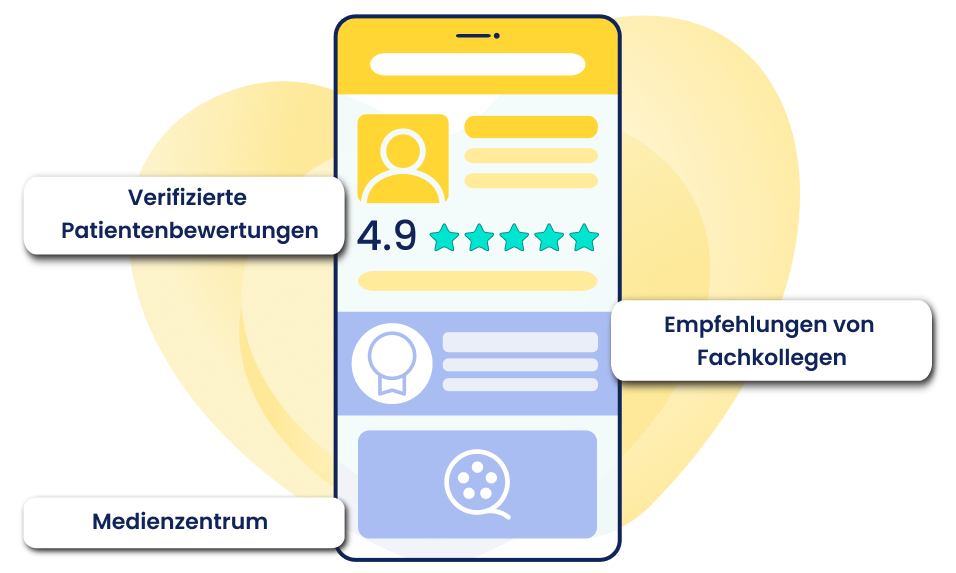 Verifizierte Patientenbewertungen

4.9

Empfehlungen von Fachkollegen

Medienzentrum