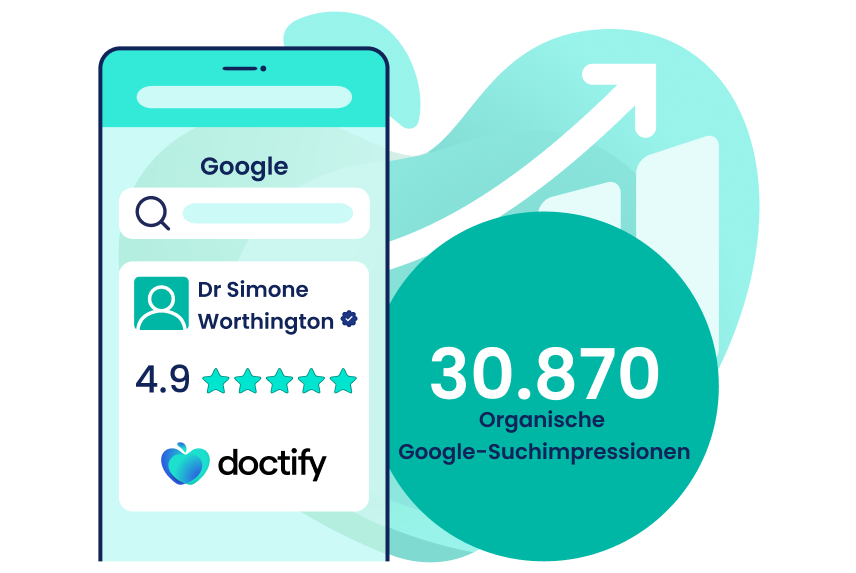 Google

Dr Simone Worthington

4.9

doctify

30.870
Organische
Google-Suchimpressionen