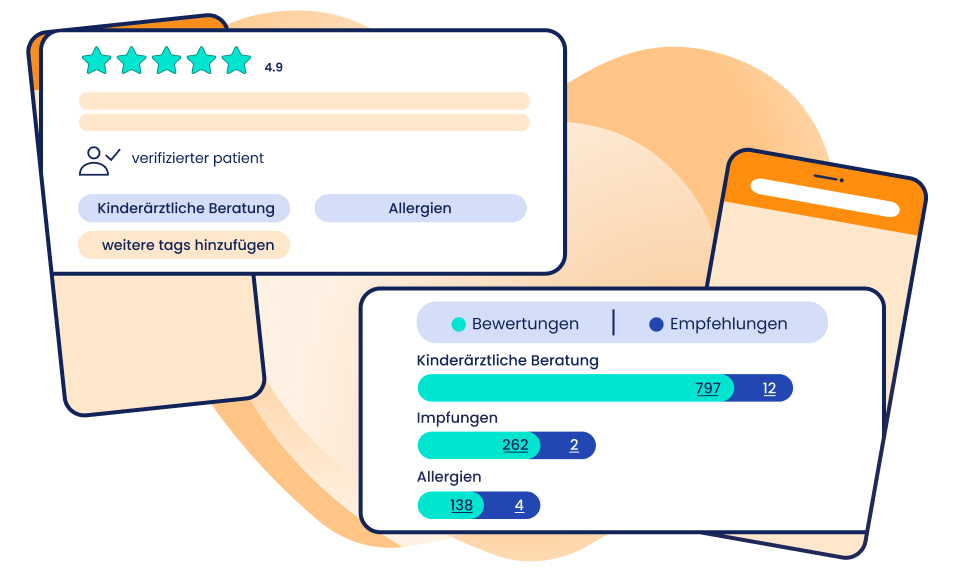 4.9

verifizierter patient

Kinderärztliche Beratung

Allergien

weitere tags hinzufügen

Bewertungen | Empfehlungen

Kinderärztliche Beratung
797 12

Impfungen
262 2

Allergien
138 4