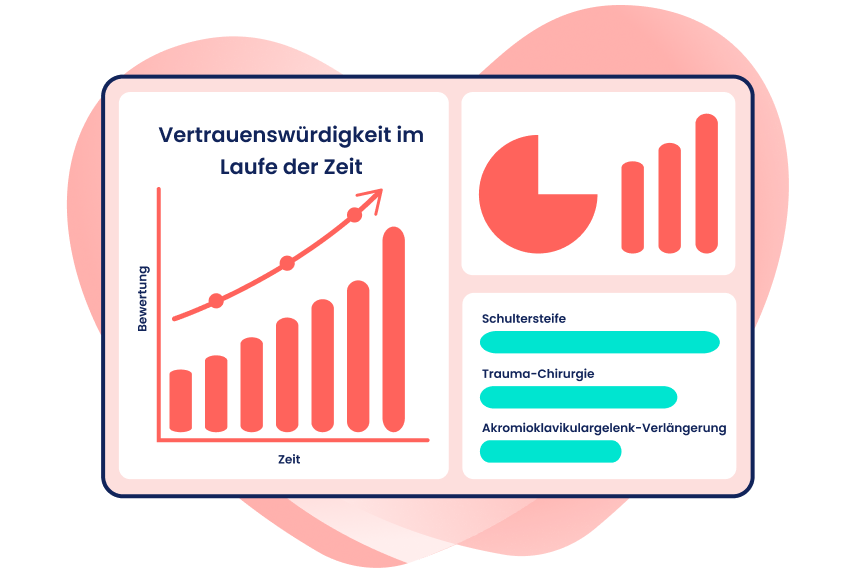 Vertrauenswürdigkeit im Laufe der Zeit

Bewertung

Zeit

Schultersteife

Trauma-Chirurgie

Akromioklavikulargelenk-Verlängerung