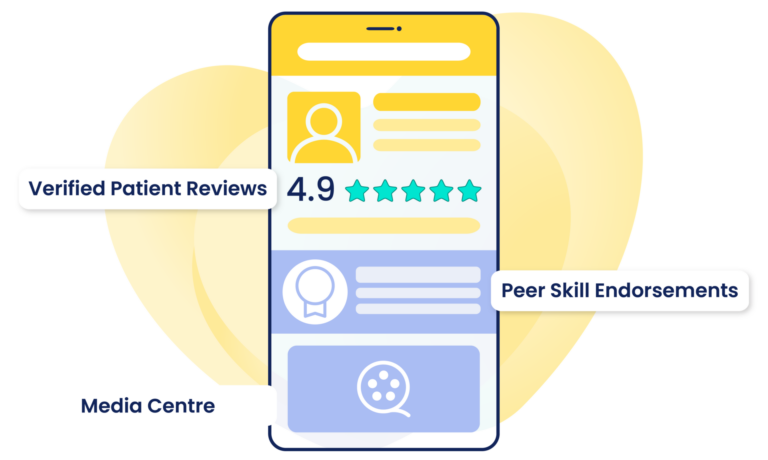 Verified Patient Reviews

4.9

Peer Skill Endorsements

Media Centre