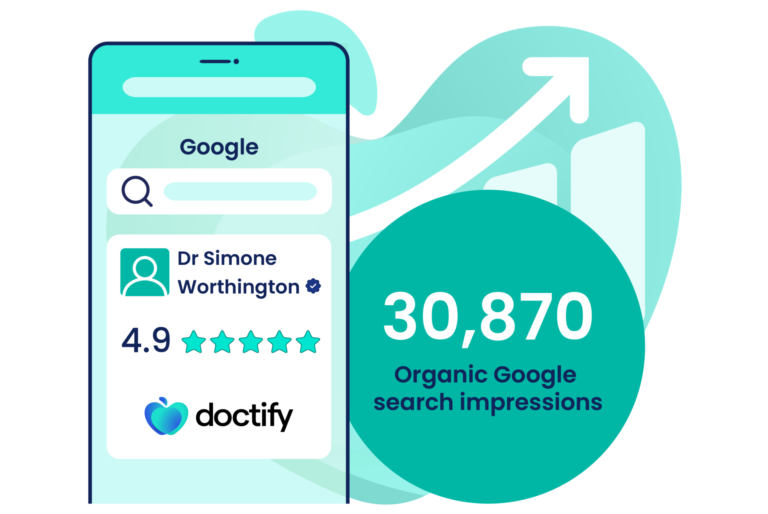 Google

Dr Simone Worthington

4.9

doctify

30,870

Organic Google search impressions