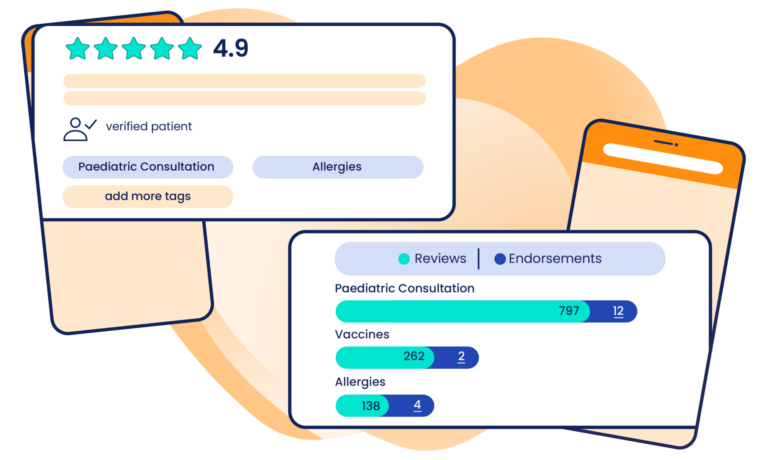 4.9

verified patient

Paediatric Consultation

Allergies

add more tags

Reviews | Endorsements

Paediatric Consultation

797 12

Vaccines

262 2

Allergies

138 4