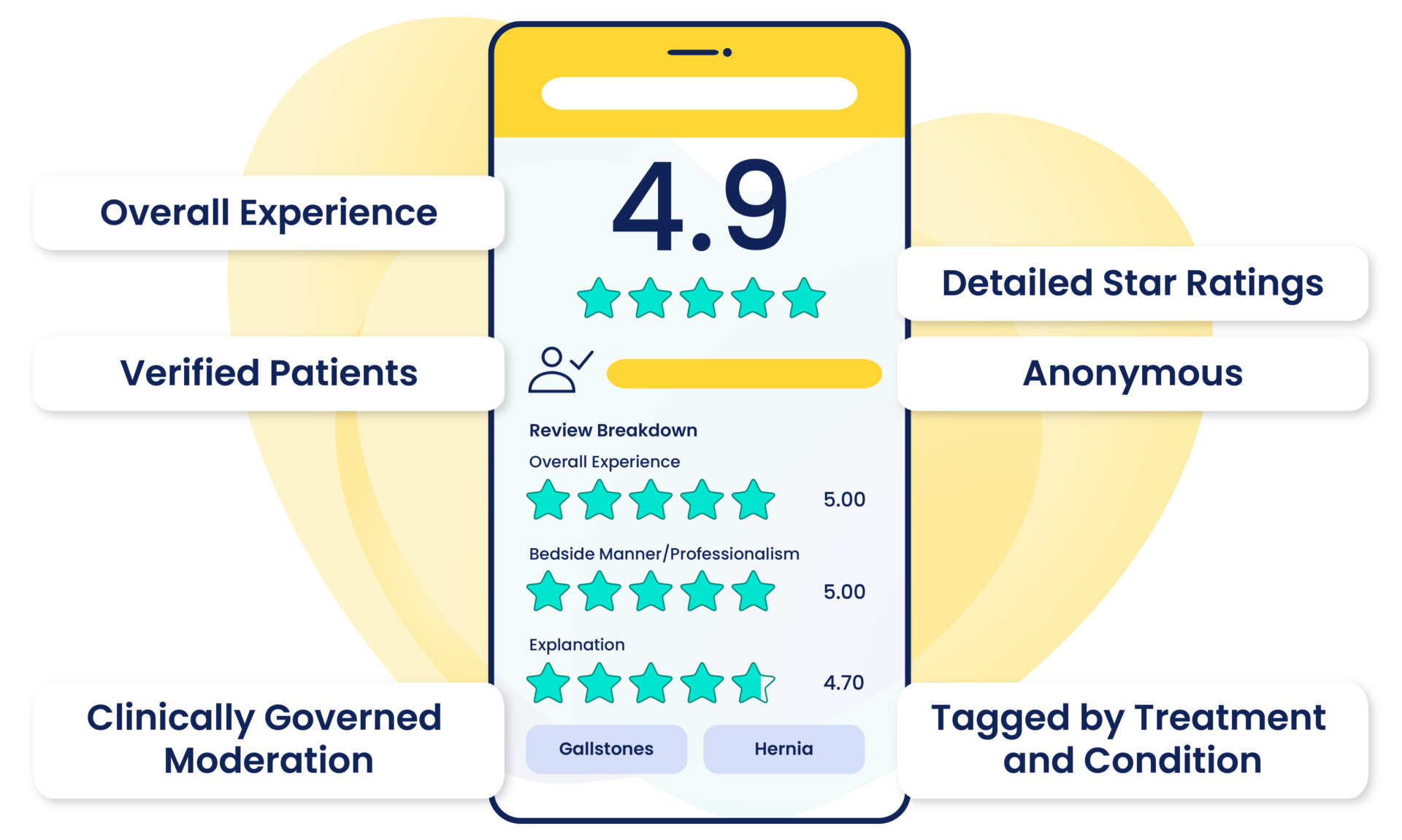 Overall Experience

Verified Patients

Clinically Governed Moderation

4.9

Review Breakdown

Overall Experience

5.00

Bedside Manner/Professionalism

5.00

Explanation

4.70

Gallstones

Hernia

Detailed Star Ratings

Anonymous

Tagged by Treatment and Condition