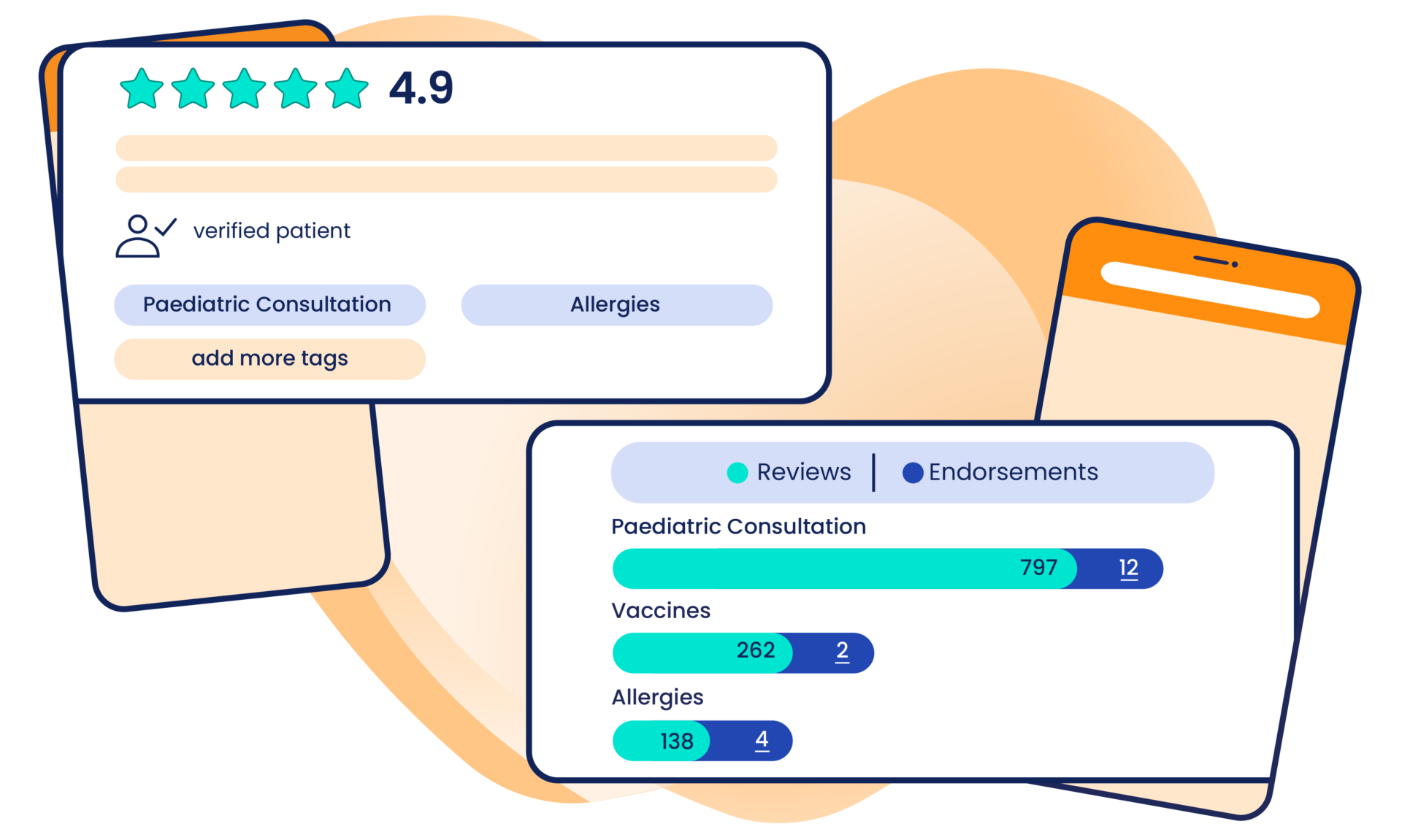 4.9

verified patient

Paediatric Consultation
Allergies
add more tags

Reviews | Endorsements

Paediatric Consultation
797 12
Vaccines
262 2
Allergies
138 4