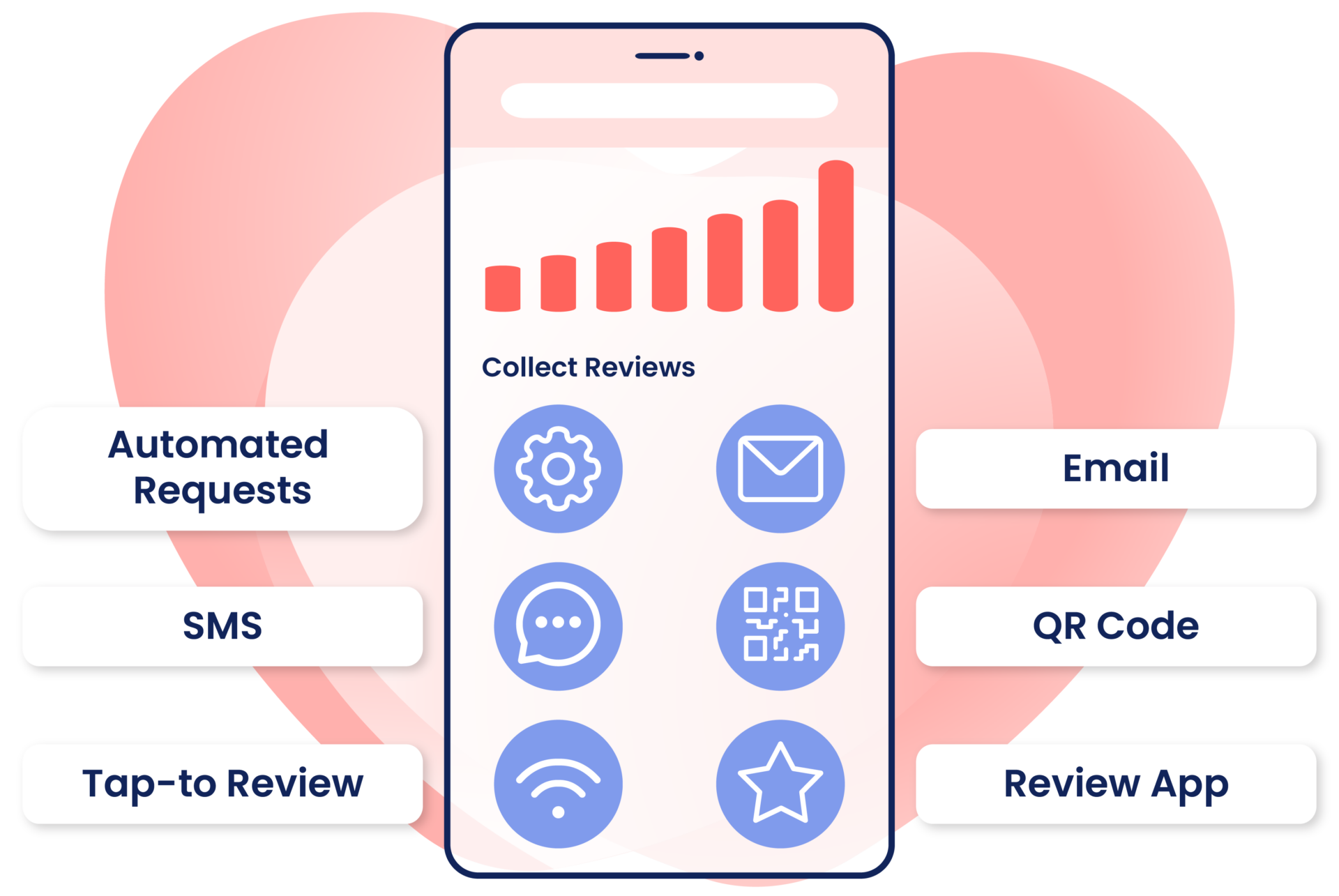 Collect Reviews

Automated Requests

SMS

Tap-to Review

Email

QR Code

Review App