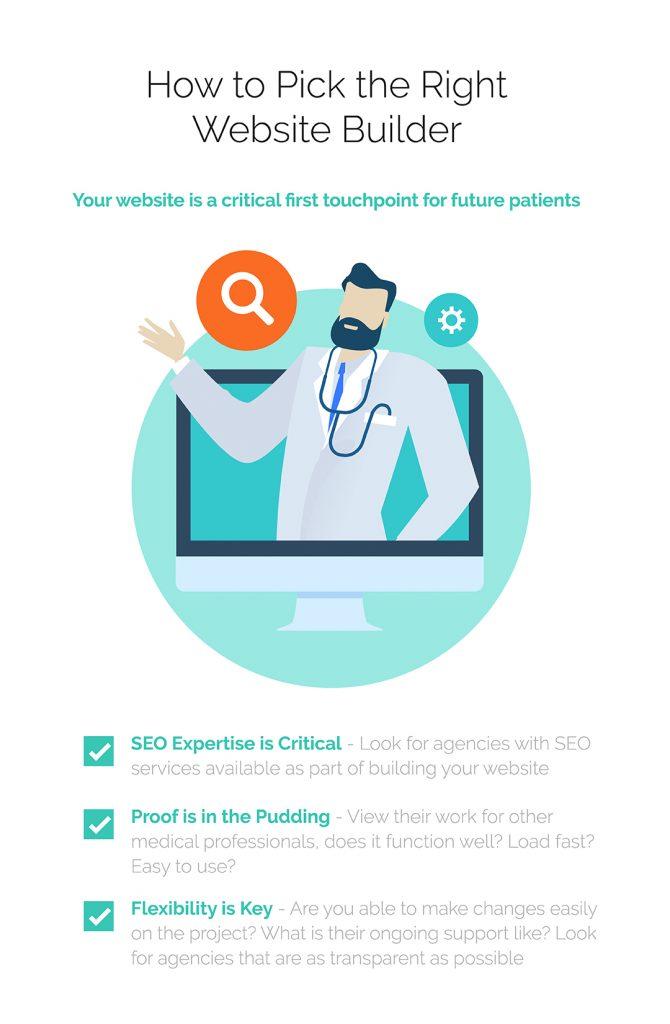 How to Pick the Right Website Builder

Your website is a critical first touchpoint for future patients

SEO Expertise is Critical - Look for agencies with SEO services available as part of building your website

Proof is in the Pudding - View their work for other medical professionals, does it function well? Load fast? Easy to use?

Flexibility is Key - Are you able to make changes easily on the project? What is their ongoing support like? Look for agencies that are as transparent as possible