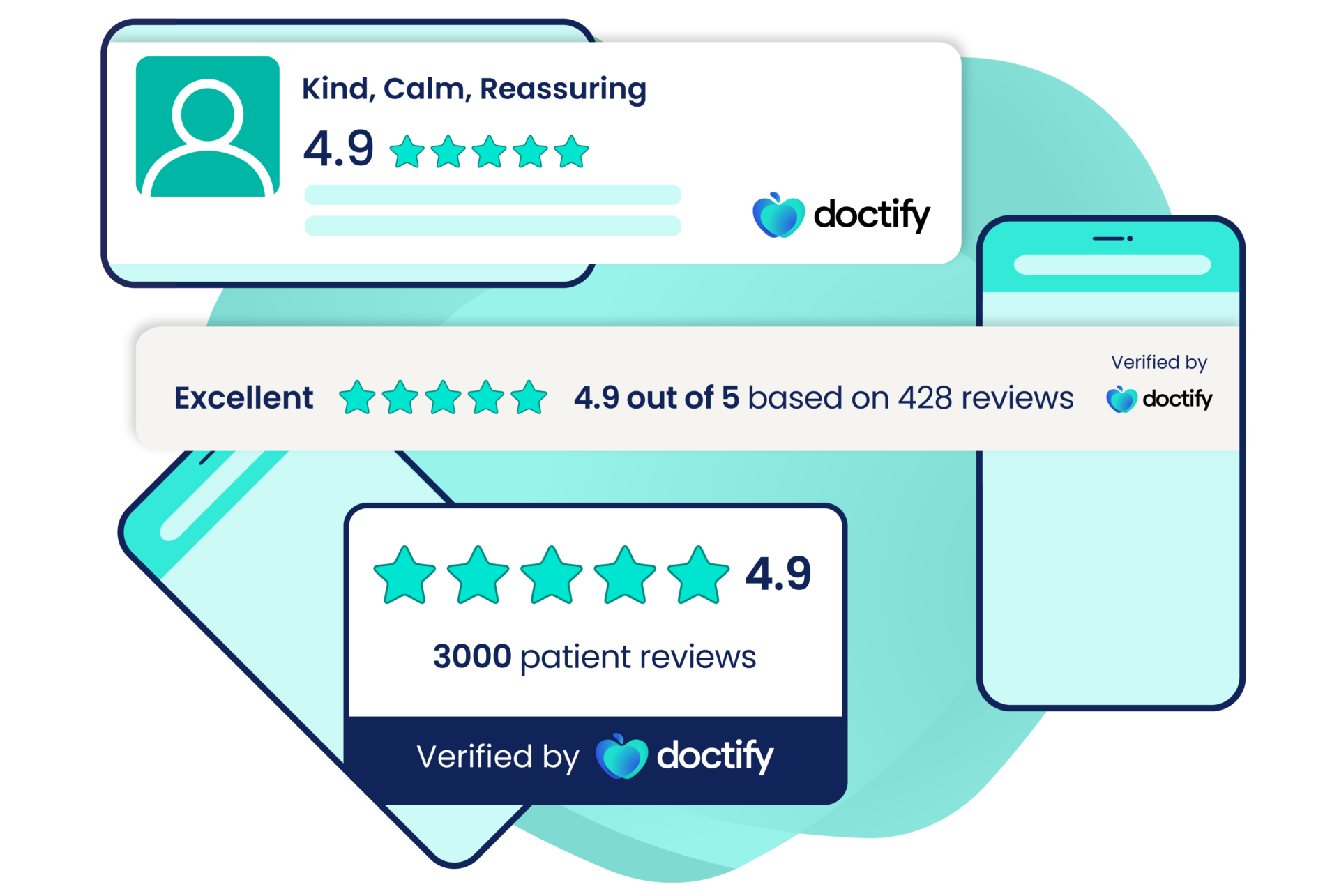 Kind, Calm, Reassuring

4.9

doctify

Excellent 4.9 out of 5 based on 428 reviews

Verified by doctify

4.9

3000 patient reviews

Verified by doctify