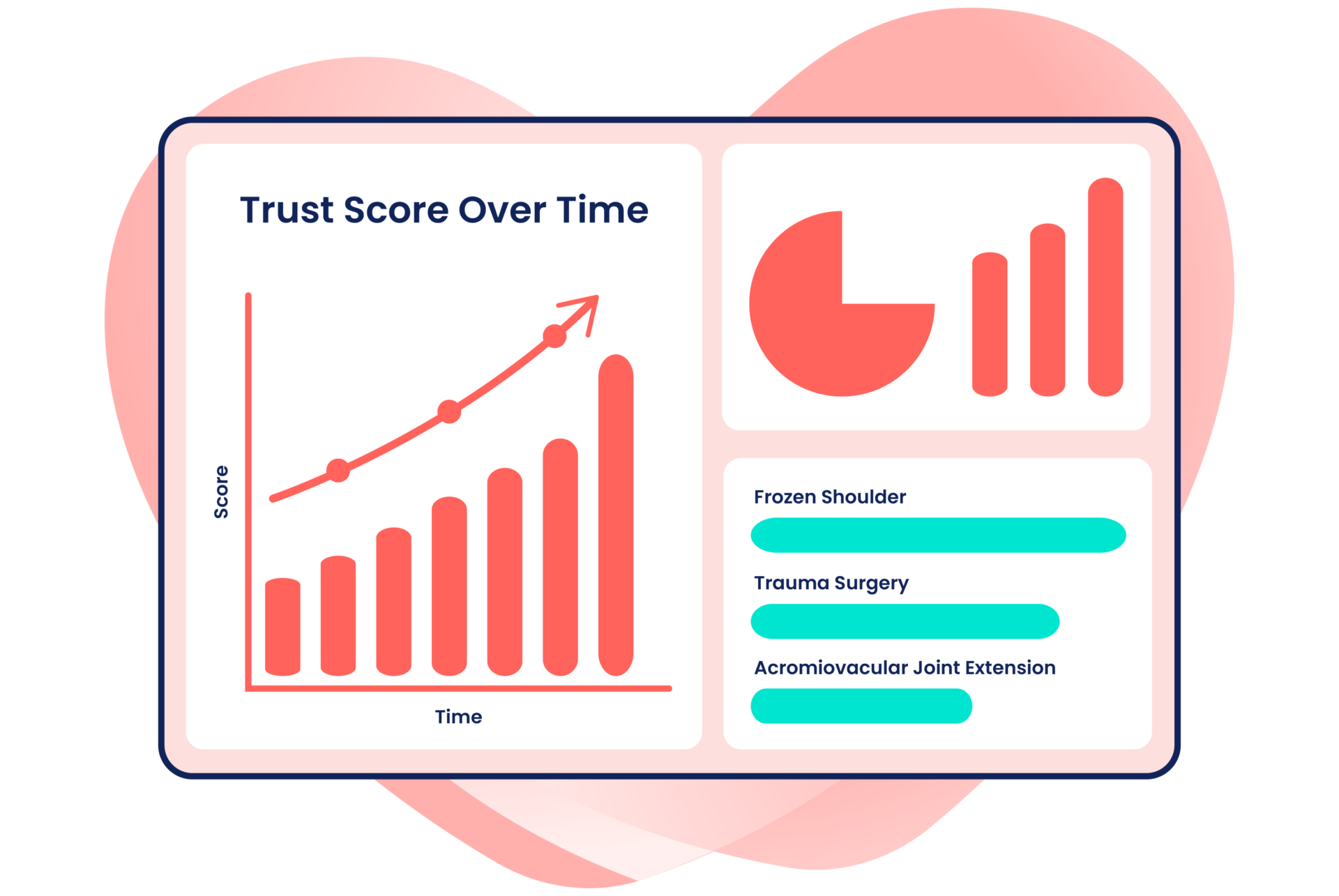 Trust Score Over Time

Score

Time

Frozen Shoulder

Trauma Surgery

Acromiovacular Joint Extension