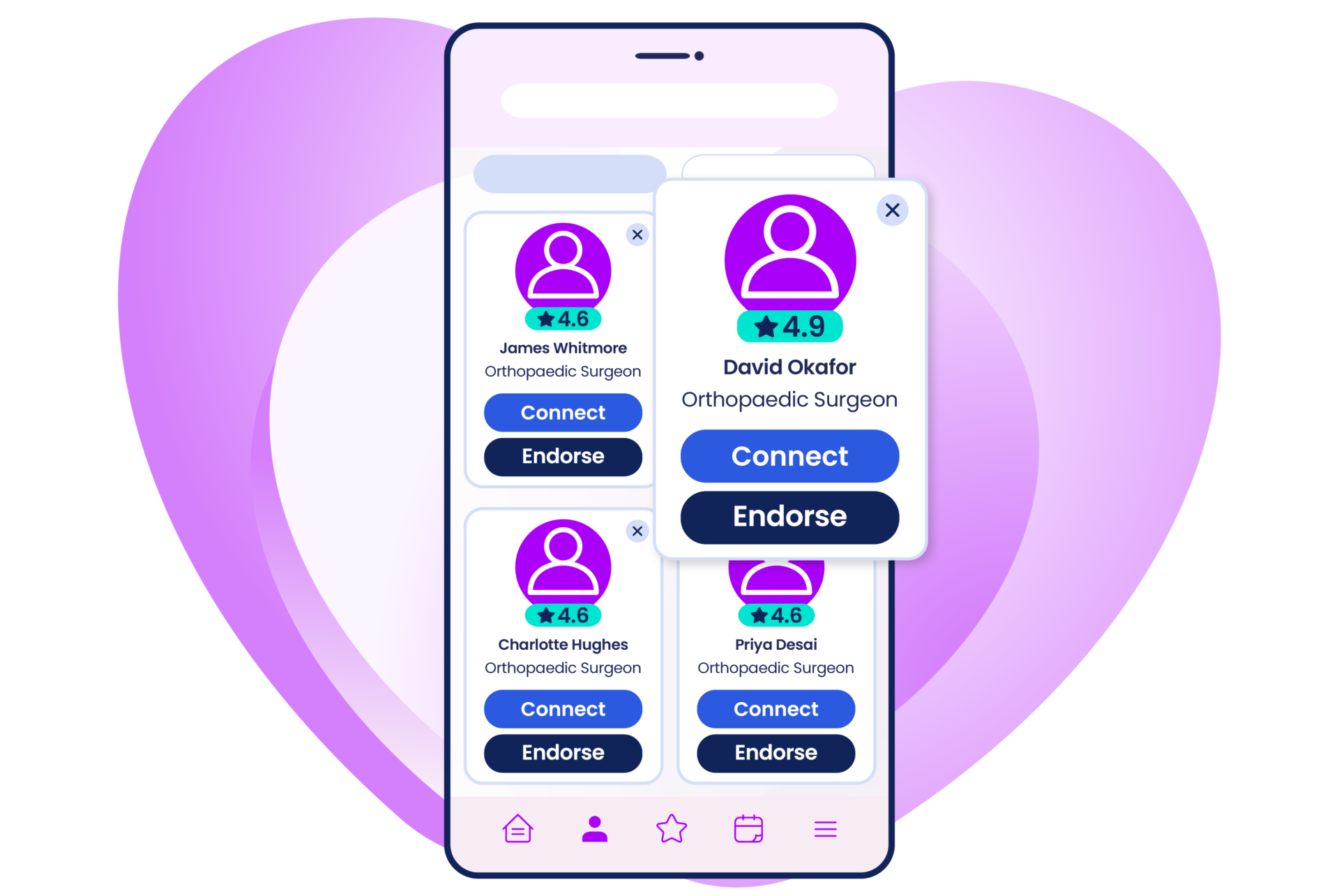 4.6
James Whitmore
Orthopaedic Surgeon
Connect
Endorse

4.9
David Okafor
Orthopaedic Surgeon
Connect
Endorse

4.6
Charlotte Hughes
Orthopaedic Surgeon
Connect
Endorse

4.6
Priya Desai
Orthopaedic Surgeon
Connect
Endorse